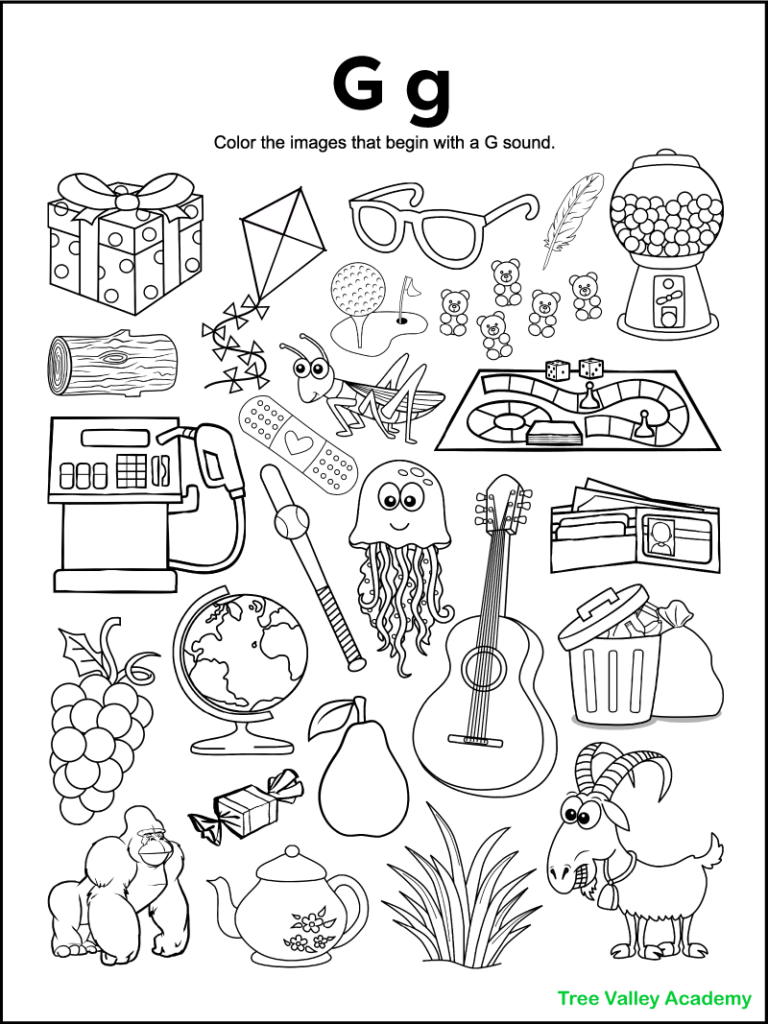 G g

Color the images that begin with a G sound.

Tree Valley Academy